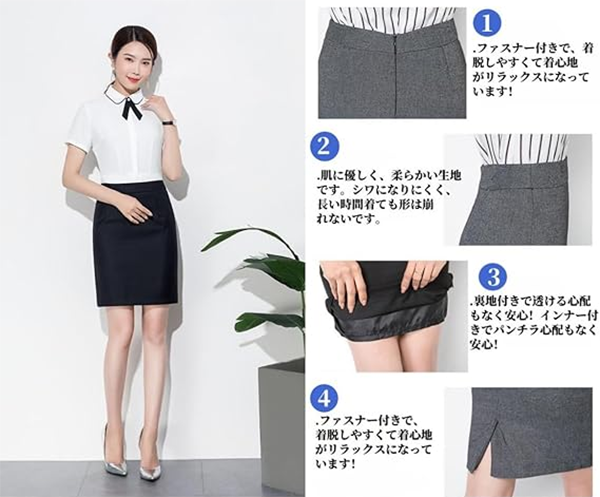 1

.ファスナー付きで、着脱しやすくて着心地がリラックスになっています!

2

.肌に優しく、柔らかい生地です。シワになりにくく、長い時間着ても形は崩れないです。

3

.裏地付きで透ける心配もなく安心! インナー付きでパンチラ心配もなく安心!

4

.ファスナー付きで、着脱しやすくて着心地がリラックスになっています!